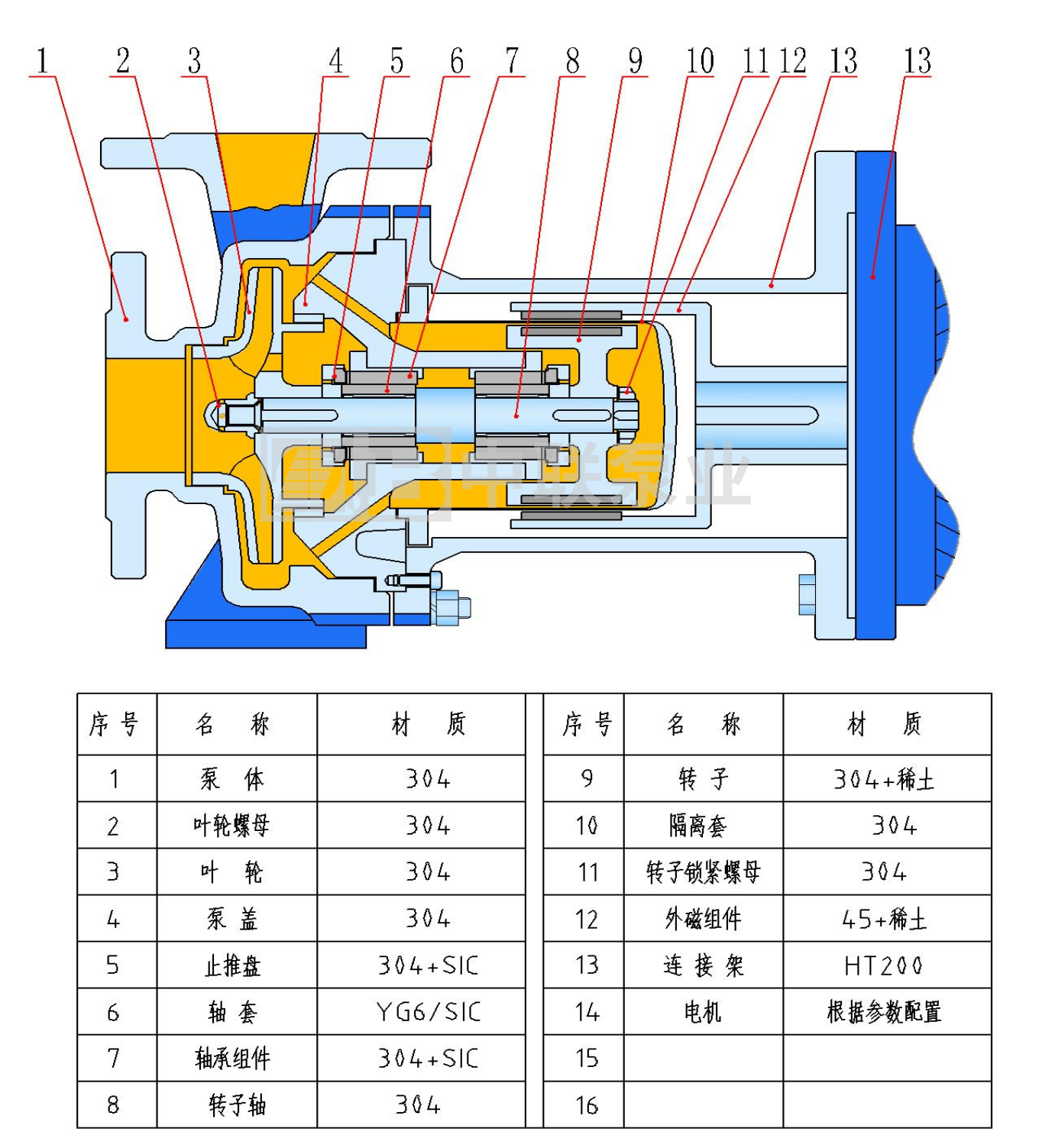 1 2 3 4 5 6 7 8 9 10 11 12 13 13

中联泵业

| 序号 | 名 称 | 材 质 |
|---|---|---|
| 1 | 泵 体 | 304 |
| 2 | 叶轮螺母 | 304 |
| 3 | 叶 轮 | 304 |
| 4 | 泵 盖 | 304 |
| 5 | 止推盘 | 304+SIC |
| 6 | 轴 套 | YG6/SIC |
| 7 | 轴承组件 | 304+SIC |
| 8 | 转子轴 | 304 |

| 序号 | 名 称 | 材 质 |
|---|---|---|
| 9 | 转 子 | 304+稀土 |
| 10 | 隔离套 | 304 |
| 11 | 转子锁紧螺母 | 304 |
| 12 | 外磁组件 | 45+稀土 |
| 13 | 连 接 架 | HT200 |
| 14 | 电机 | 根据参数配置 |
| 15 | | |
| 16 | | |