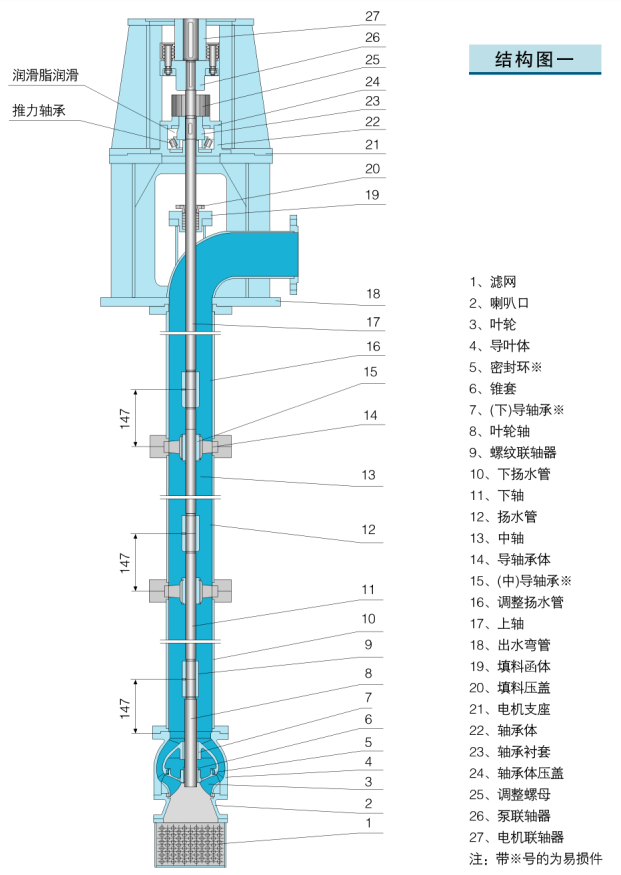 结构图一

润滑脂润滑
推力轴承

27
26
25
24
23
22
21
20
19
18
17
16
15
14
13
12
11
10
9
8
7
6
5
4
3
2
1

147
147
147

1、滤网
2、喇叭口
3、叶轮
4、导叶体
5、密封环※
6、锥套
7、(下)导轴承※
8、叶轮轴
9、螺纹联轴器
10、下扬水管
11、下轴
12、扬水管
13、中轴
14、导轴承体
15、(中)导轴承※
16、调整扬水管
17、上轴
18、出水弯管
19、填料函体
20、填料压盖
21、电机支座
22、轴承体
23、轴承衬套
24、轴承体压盖
25、调整螺母
26、泵联轴器
27、电机联轴器
注：带※号的为易损件